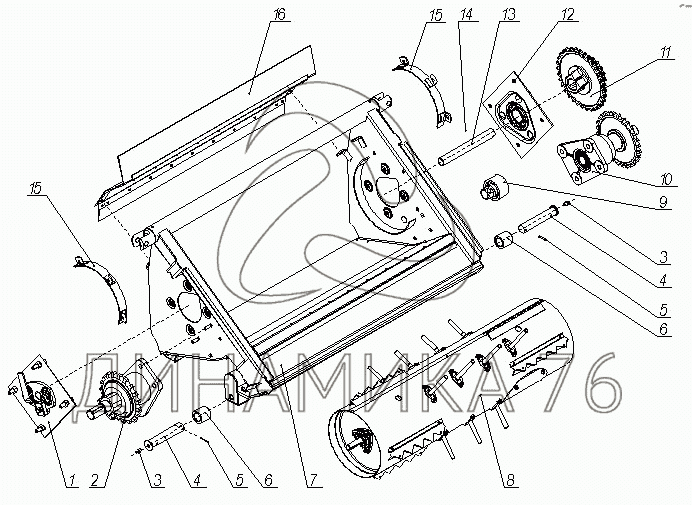 16
15
14
13
12
11
10
9
3
4
5
6
15
ДИНАМИКА 76
1
2
3
4
5
6
7
8